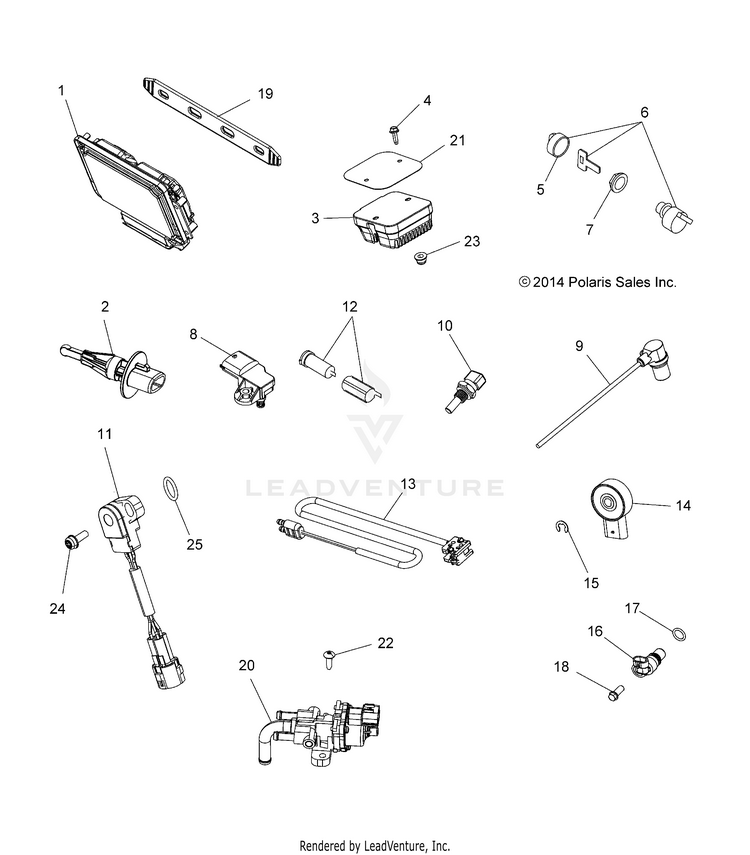 1
19
4
21
3
23
6
5
7
© 2014 Polaris Sales Inc.
2
8
12
10
9
11
25
24
LEADVENTURE
13
14
15
17
16
18
22
20
Rendered by LeadVenture, Inc.