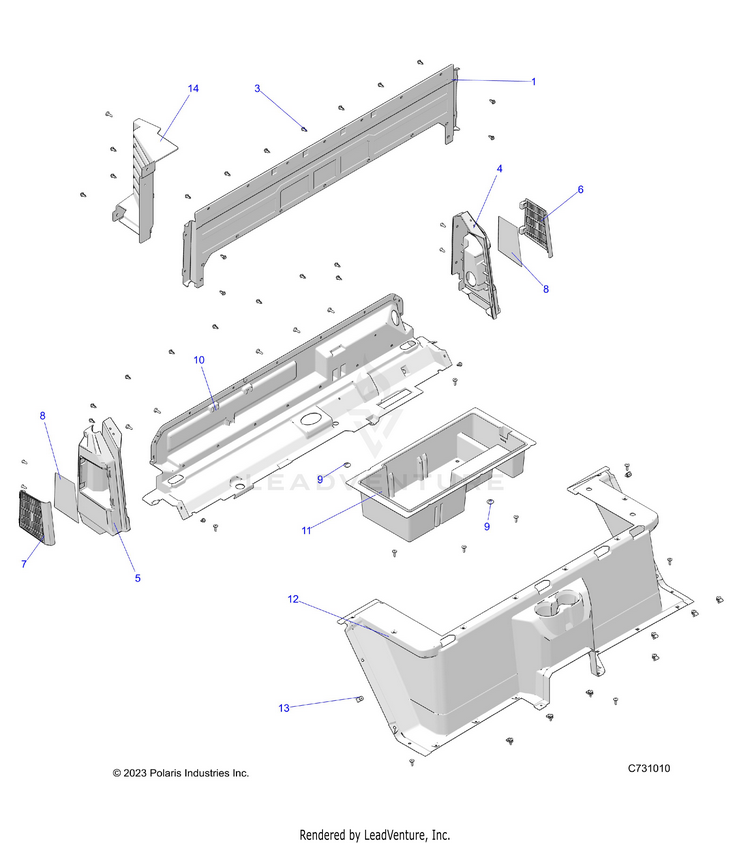 14
3
1
4
6
8
10
8
9
11
9
7
5
12
13
LEADVENTURE
© 2023 Polaris Industries Inc.
C731010
Rendered by LeadVenture, Inc.