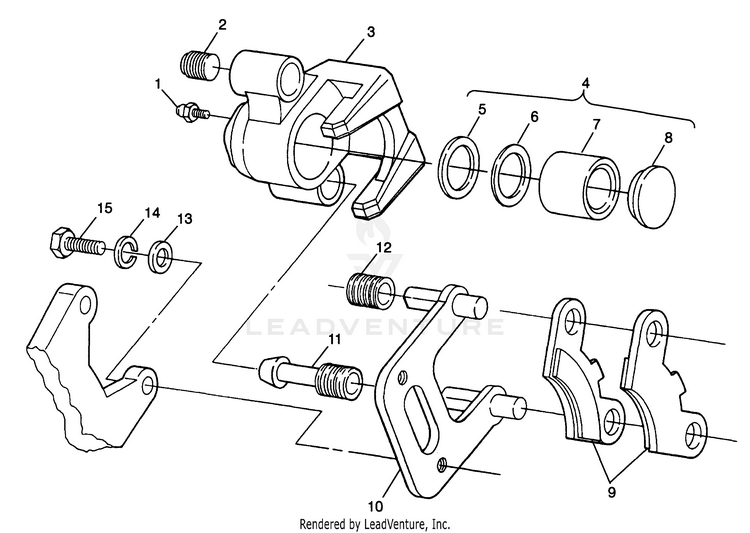 2
3
1
4
5
6
7
8
15
14
13
12
LEADVENTURE
11
10
9
Rendered by LeadVenture, Inc.