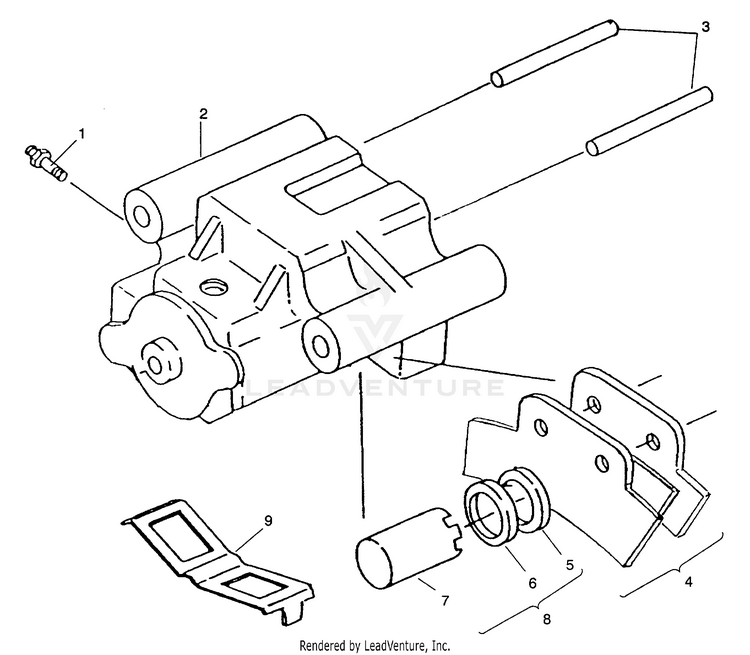 3
2
1
LEADVENTURE
9
7
6
5
4
8
Rendered by LeadVenture, Inc.