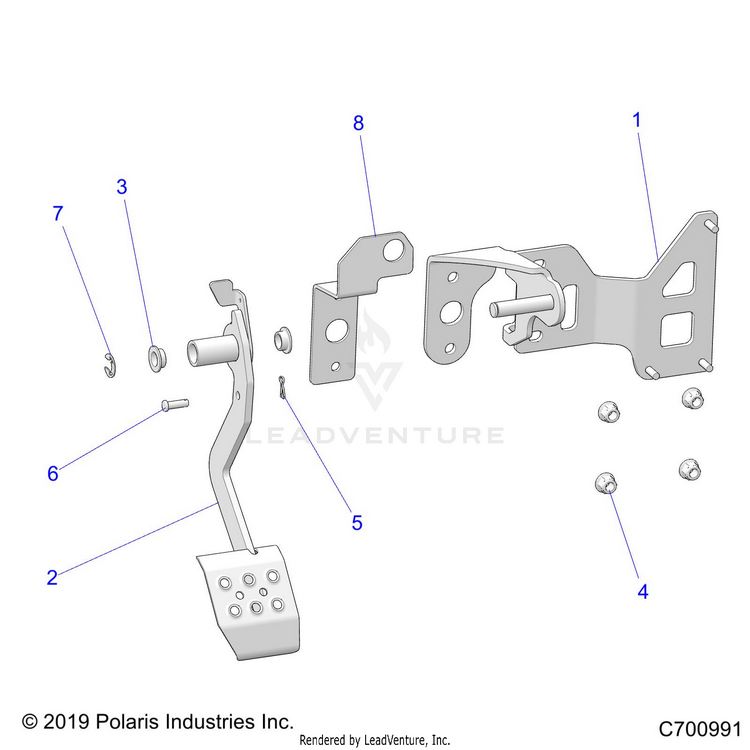 8

1

3

7

LEADVENTURE

6

5

2

4

© 2019 Polaris Industries Inc.

Rendered by LeadVenture, Inc.

C700991