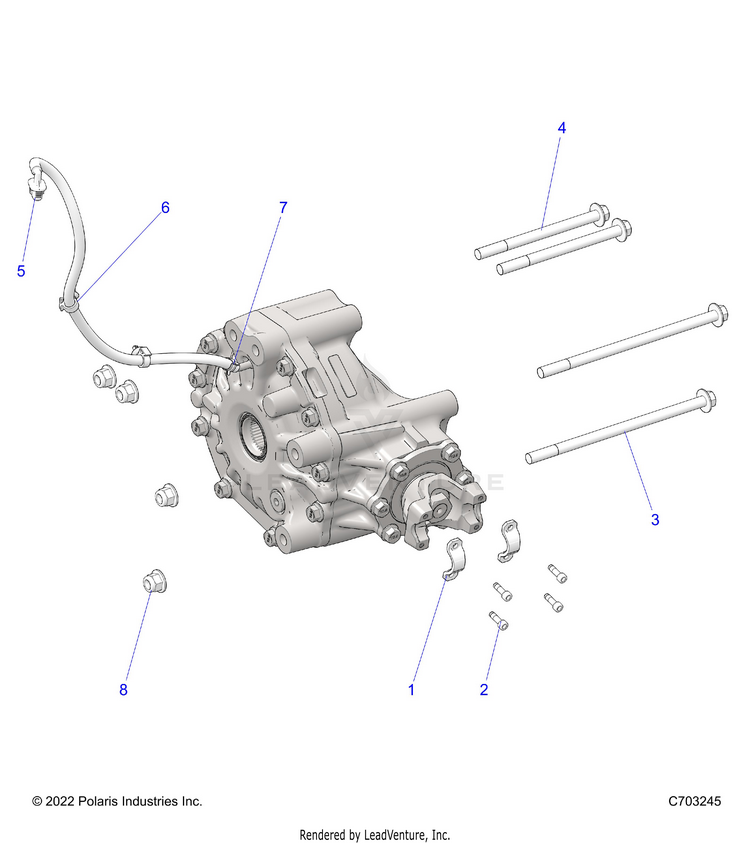 4

6

7

5

3

8

1

2

© 2022 Polaris Industries Inc.

C703245

Rendered by LeadVenture, Inc.