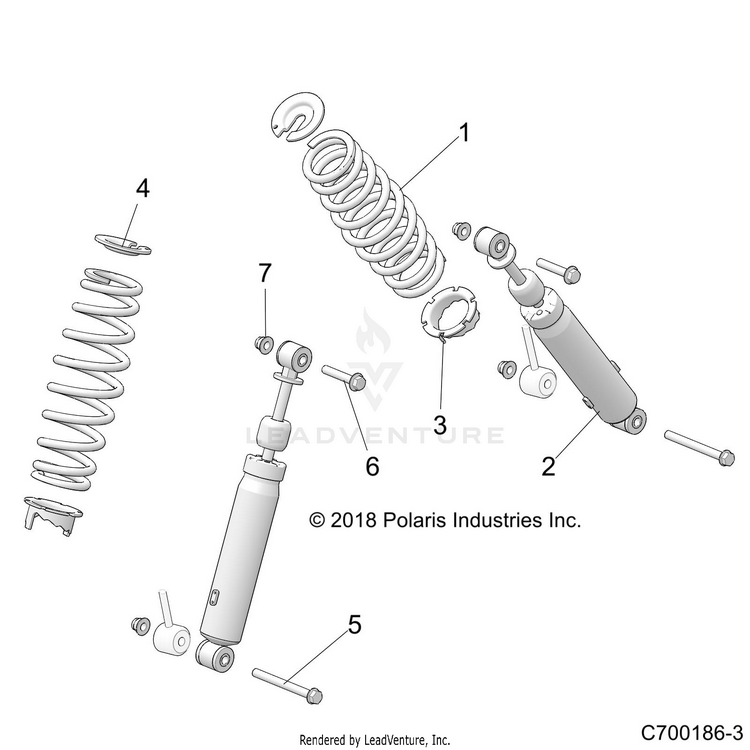 1
4
7
3
6
2
LEADVENTURE
© 2018 Polaris Industries Inc.
5
Rendered by LeadVenture, Inc.
C700186-3