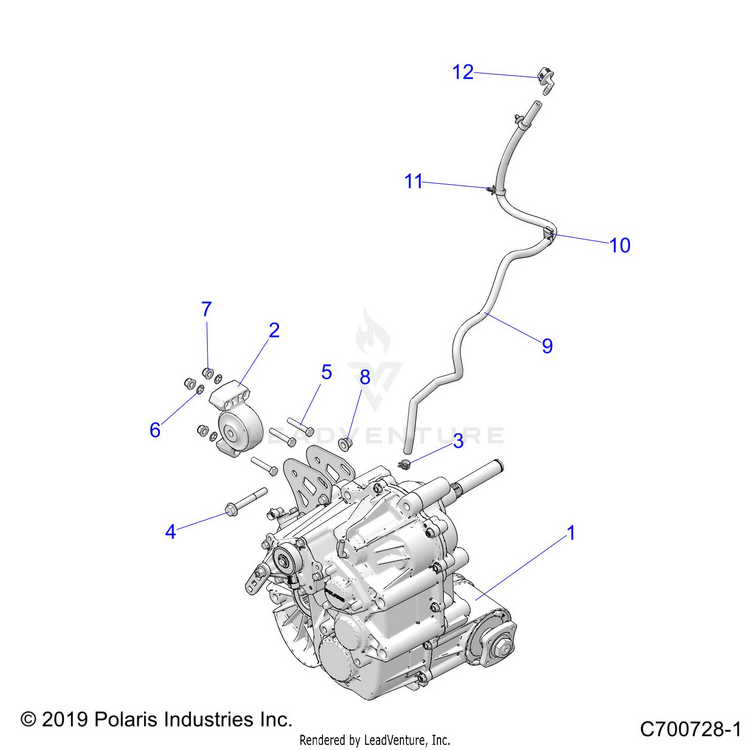 12
11
10
9
7
2
5
8
6
3
4
1
LEADVENTURE
© 2019 Polaris Industries Inc.
Rendered by LeadVenture, Inc.
C700728-1