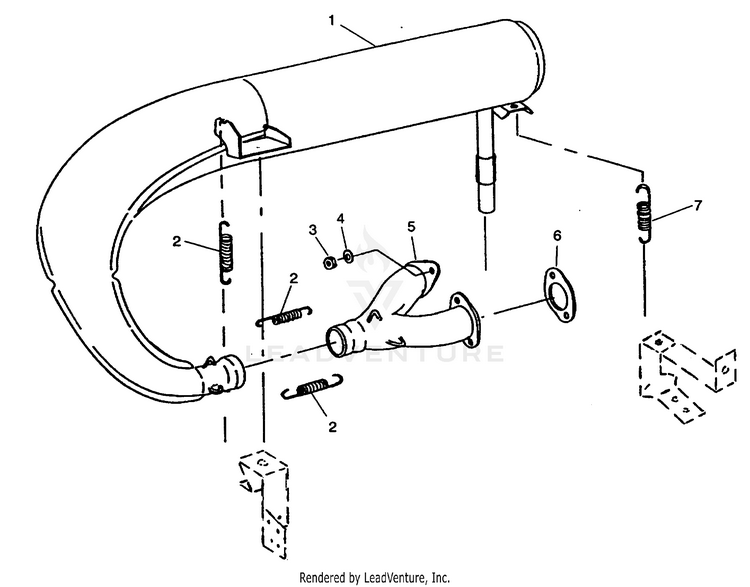 1
2
3
4
5
6
7
2
2
LEADVENTURE
Rendered by LeadVenture, Inc.