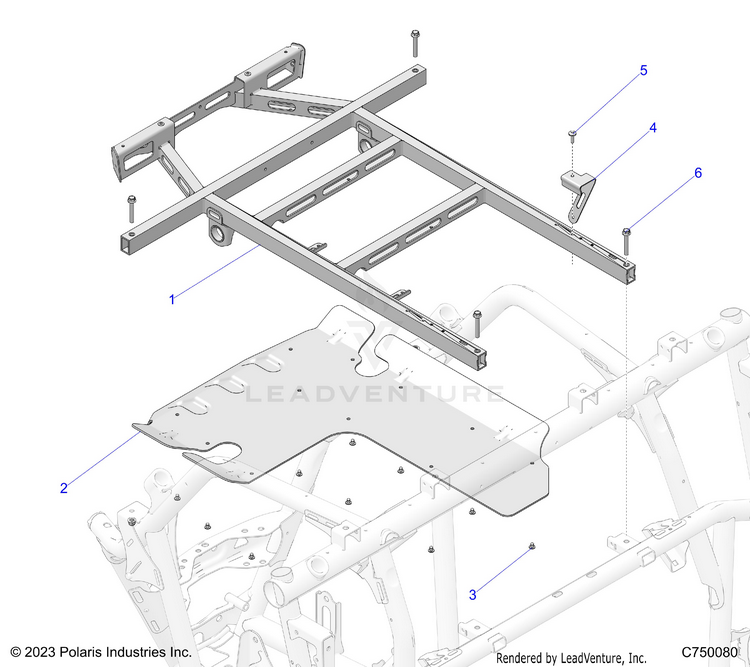 5
4
6
1
LEADVENTURE
2
3
© 2023 Polaris Industries Inc.
Rendered by LeadVenture, Inc.
C750080