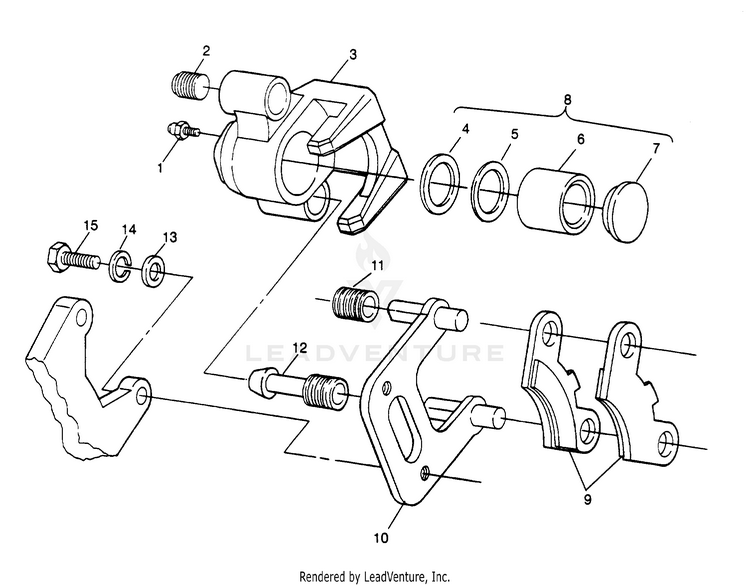 2
3
8
1
4
5
6
7
15
14
13
11
LEADVENTURE
12
9
10
Rendered by LeadVenture, Inc.