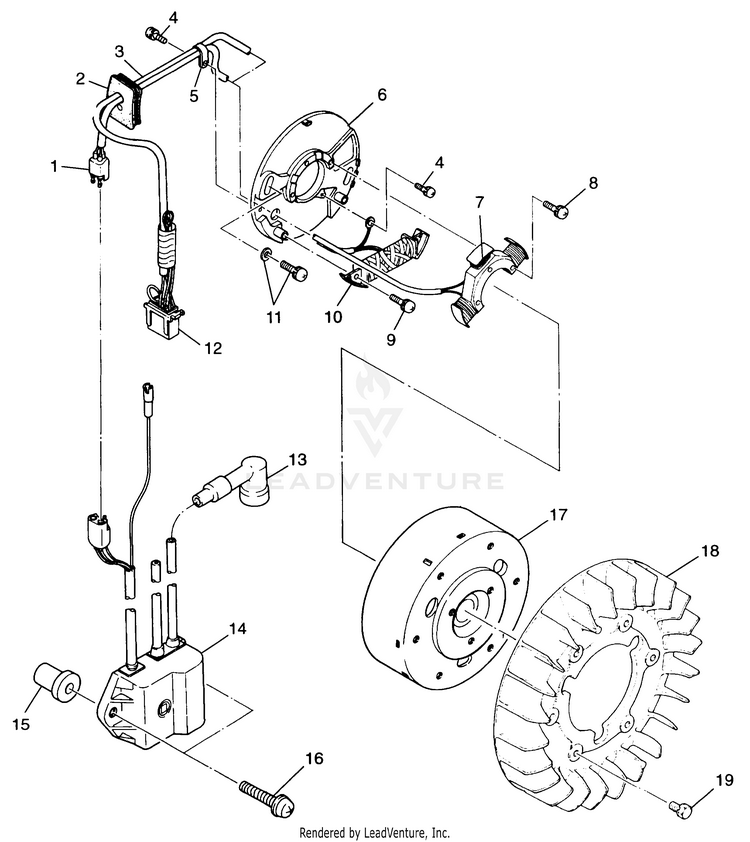 4
3
2
5
6
1
4
8
7
11
10
9
12
LEADVENTURE
13
17
18
14
15
16
19
Rendered by LeadVenture, Inc.