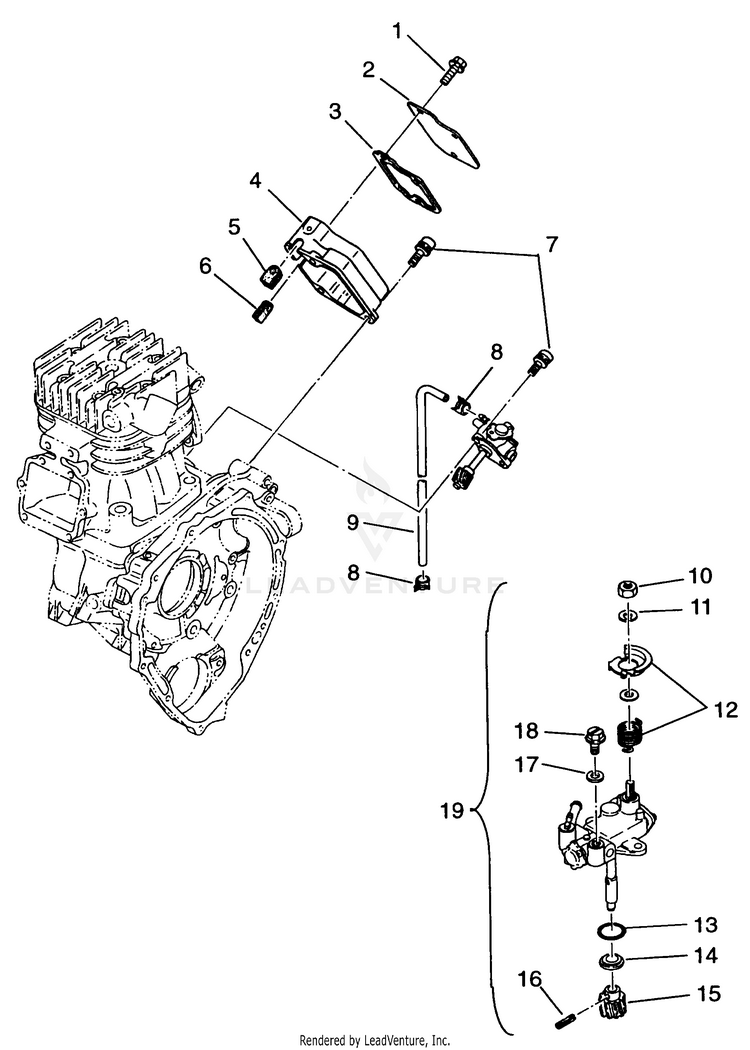 1
2
3
4
5
6
7
8
9
8
LEADVENTURE
10
11
12
18
17
19
13
14
16
15
Rendered by LeadVenture, Inc.