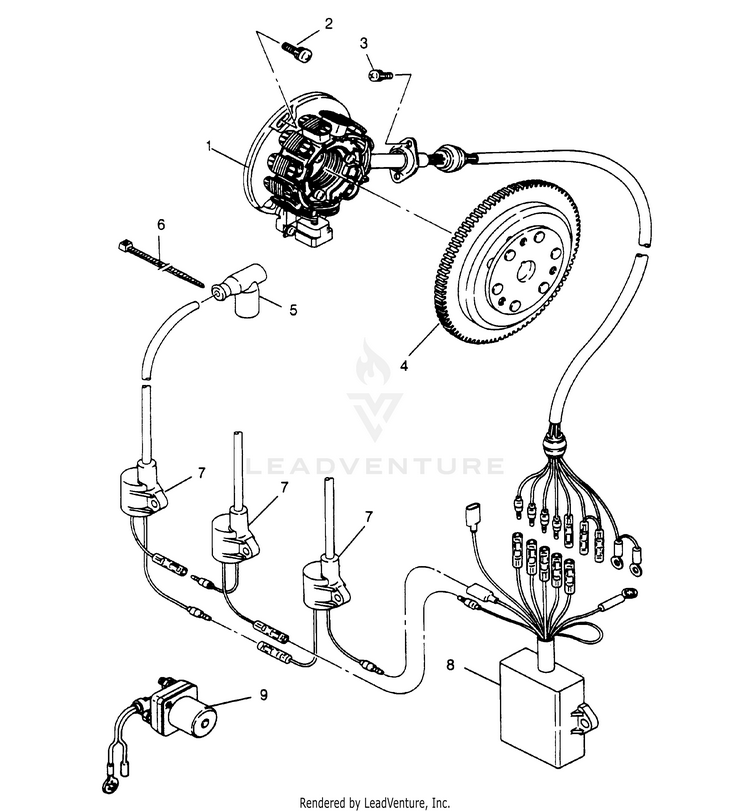 2
3
1
6
5
4
LEADVENTURE
7
7
7
8
9
Rendered by LeadVenture, Inc.