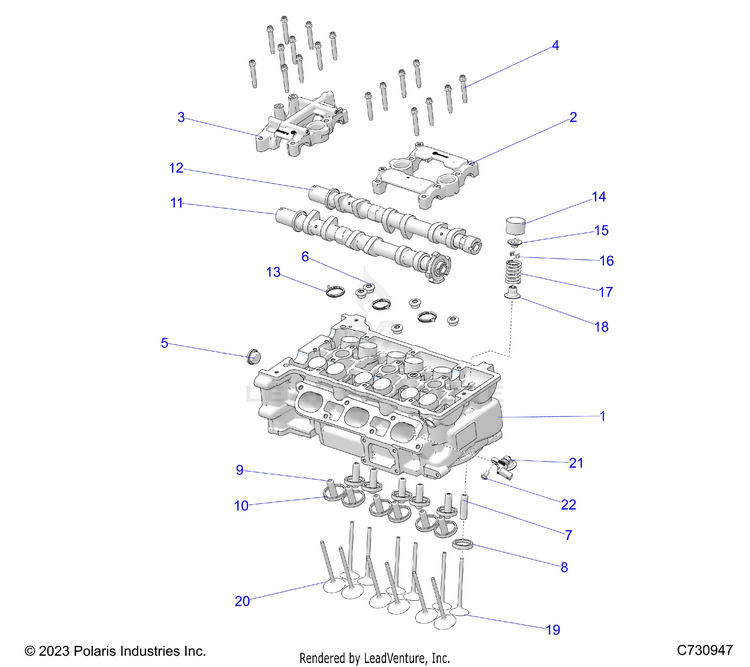 4
3
2
12
11
14
15
16
6
13
17
18
5
1
9
21
10
22
7
8
20
19

© 2023 Polaris Industries Inc.
Rendered by LeadVenture, Inc.
C730947