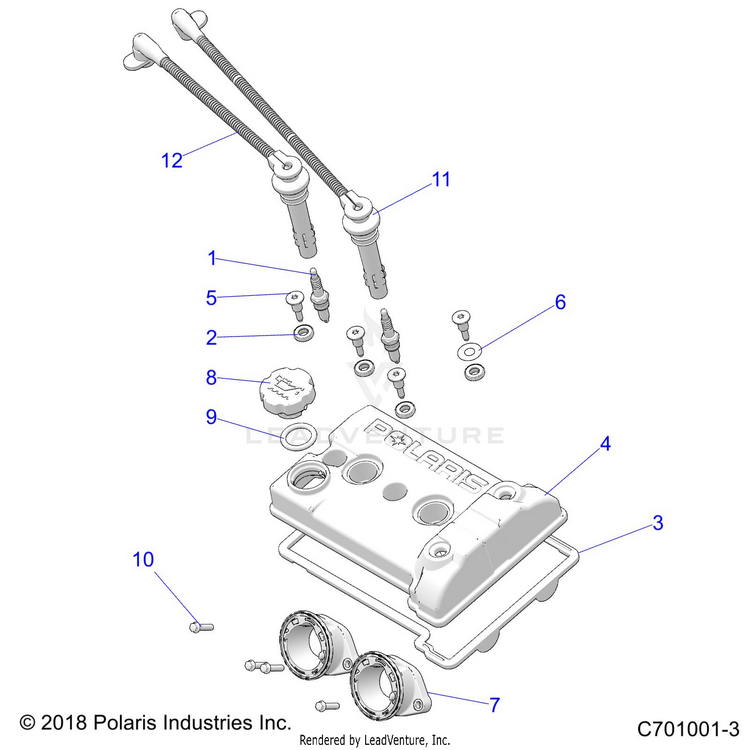 12

11

1

5

6

2

8

9

LEADVENTURE

POLARIS

4

3

10

7

© 2018 Polaris Industries Inc.

Rendered by LeadVenture, Inc.

C701001-3