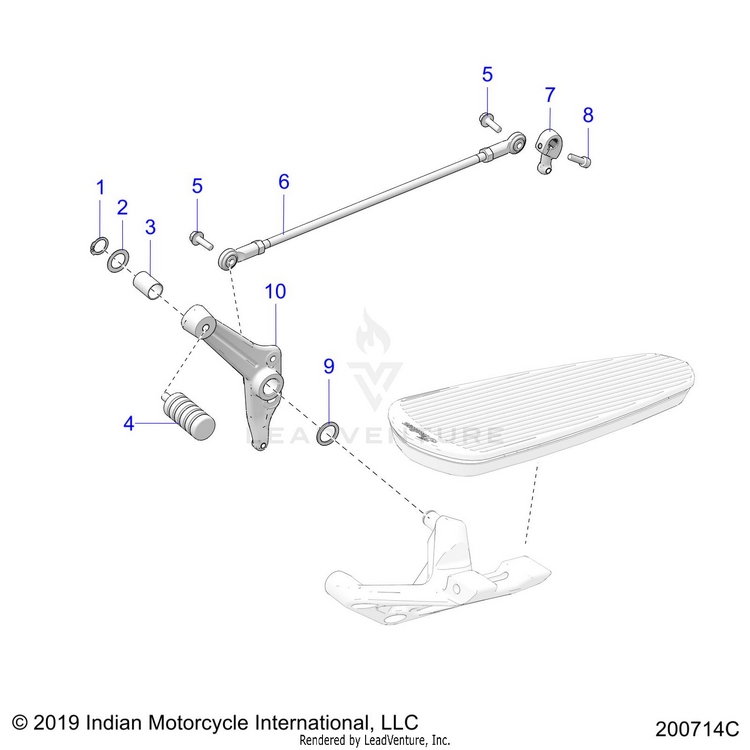 5
7
8
1
2
3
5
6
10
9
4
LEADVENTURE

© 2019 Indian Motorcycle International, LLC
Rendered by LeadVenture, Inc.
200714C