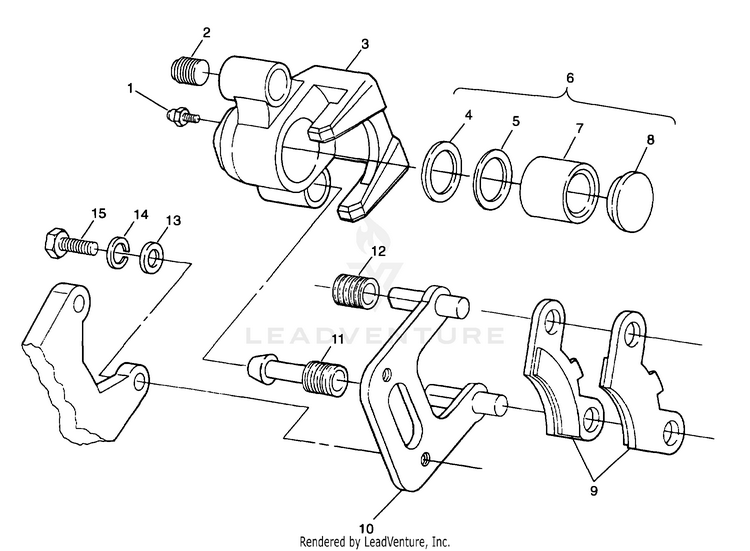 2
3
1
6
4
5
7
8
15
14
13
12
LEADVENTURE
11
9
10
Rendered by LeadVenture, Inc.