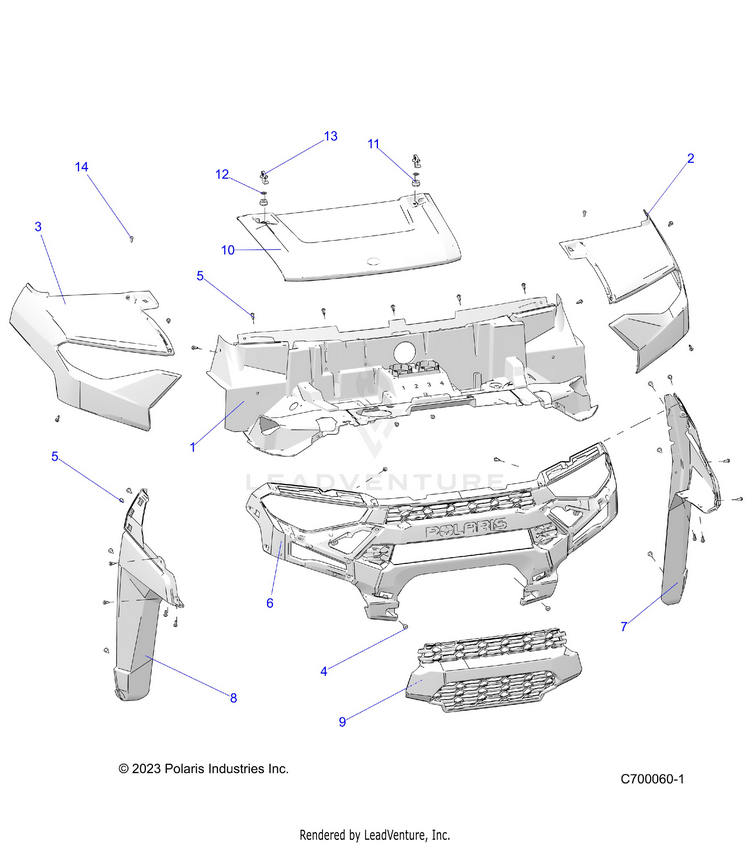 13
11
14
12
2
3
10
5
1 2 3 4
1
LEADVENTURE
5
POLARIS
6
7
4
8
9
© 2023 Polaris Industries Inc.
C700060-1
Rendered by LeadVenture, Inc.