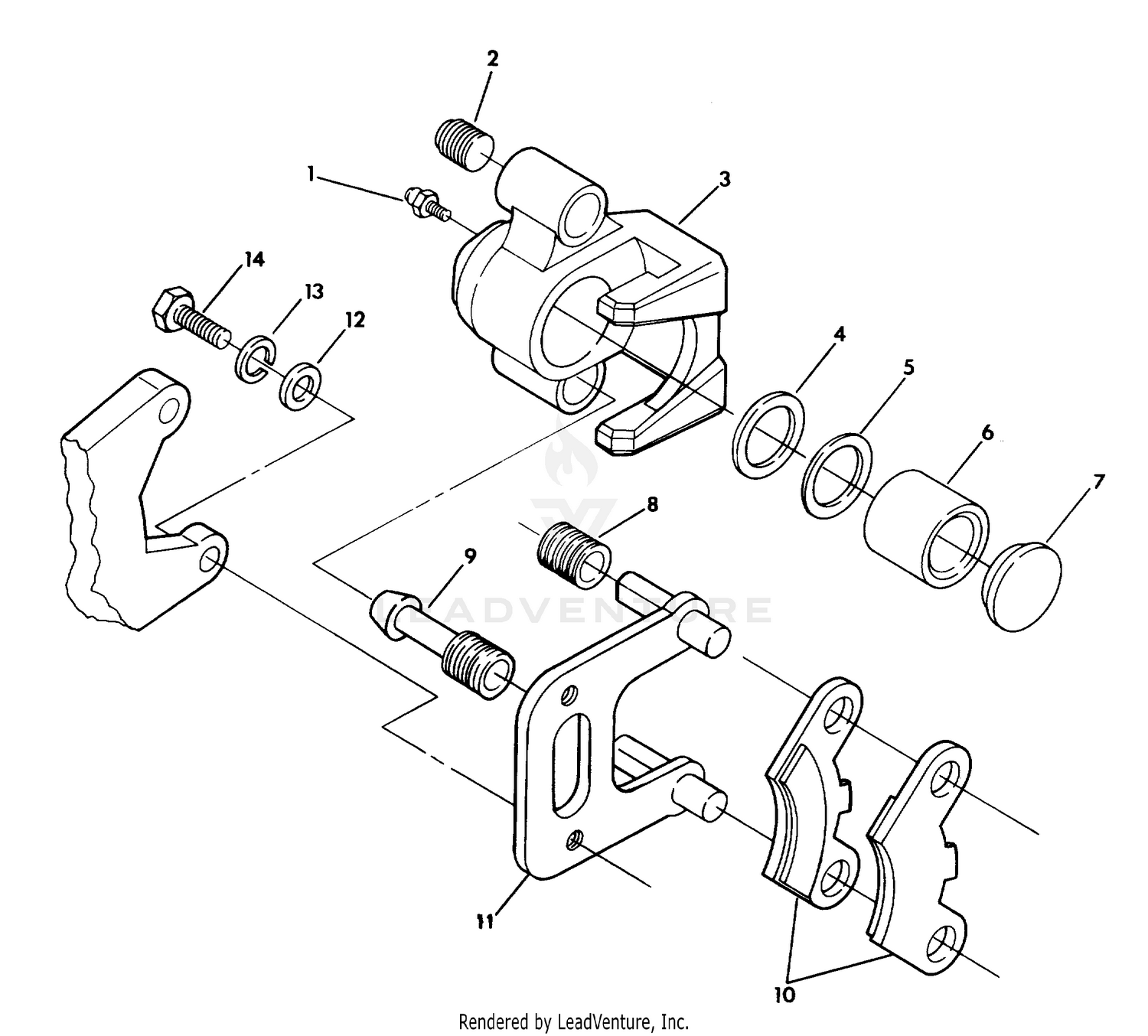 2
1
3
14
13
12
4
5
6
7
8
9
LEADVENTURE
11
10
Rendered by LeadVenture, Inc.