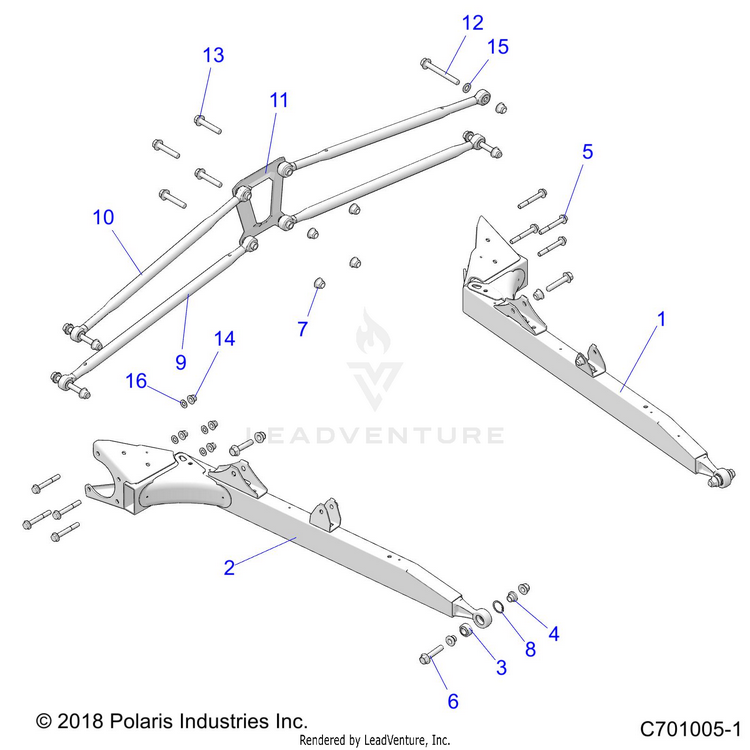 12
15
13
11
5
10
7
1
9
14
16
LEADVENTURE
2
4
8
3
6
© 2018 Polaris Industries Inc.
Rendered by LeadVenture, Inc.
C701005-1