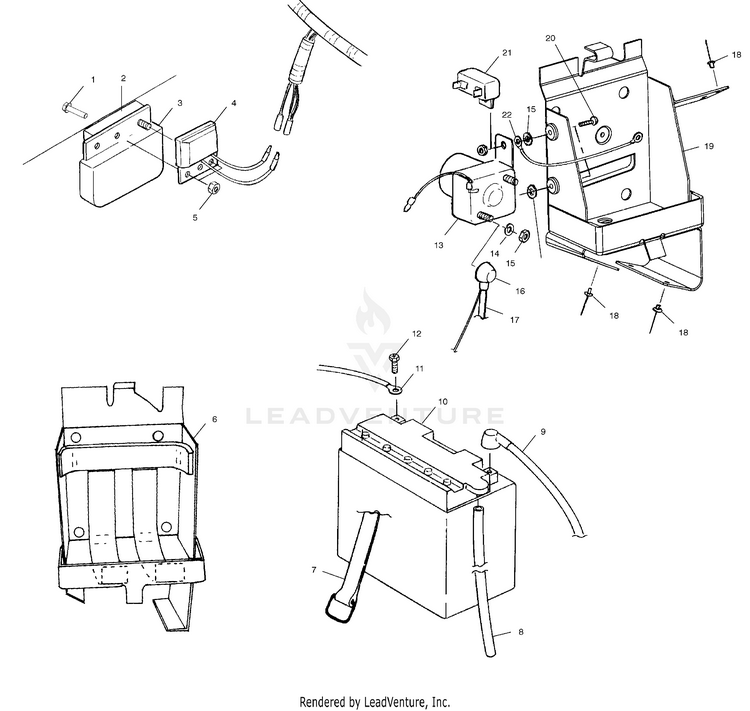 1
2
3
4
5
21
20
18
22
15
19
13
14
15
16
17
18
18
12
11
10
9
6
7
8
LEADVENTURE
Rendered by LeadVenture, Inc.