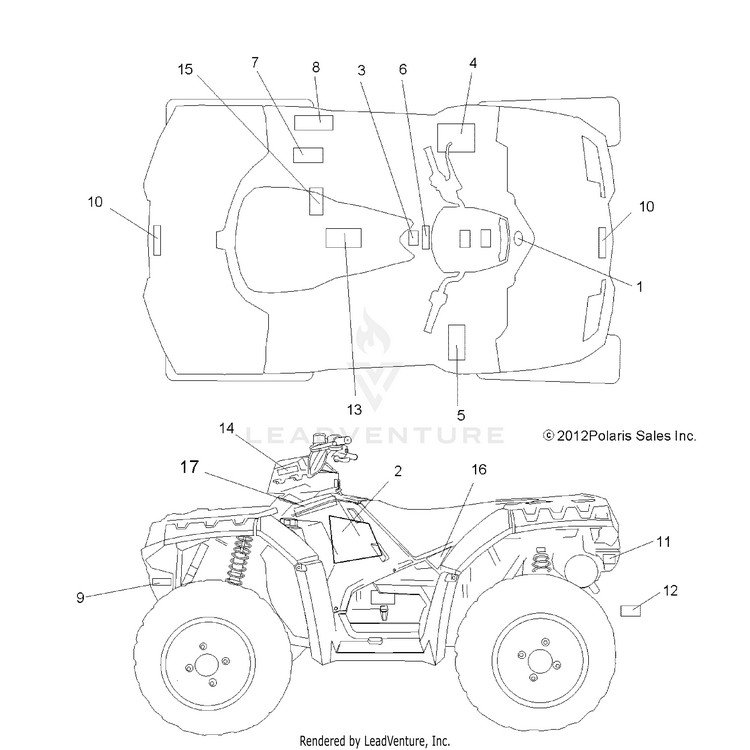 15
7
8
3
6
4
10
10
1
13
5
LEADVENTURE
© 2012Polaris Sales Inc.
14
17
2
16
11
9
12
Rendered by LeadVenture, Inc.