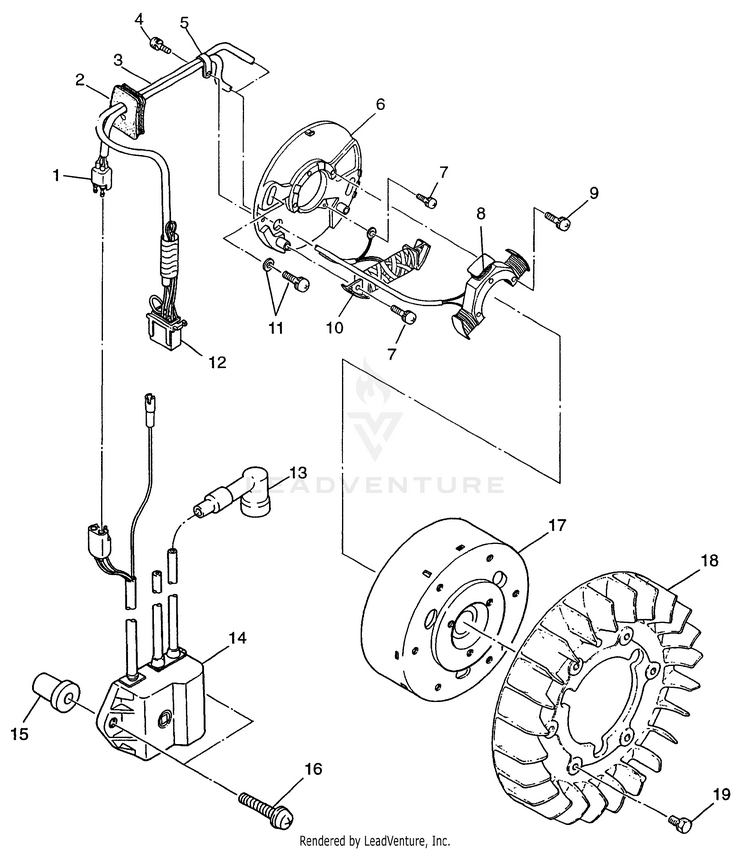 4
5
3
2
6
1
7
9
8
11
10
7
12
LEADVENTURE
13
17
18
14
15
16
19
Rendered by LeadVenture, Inc.