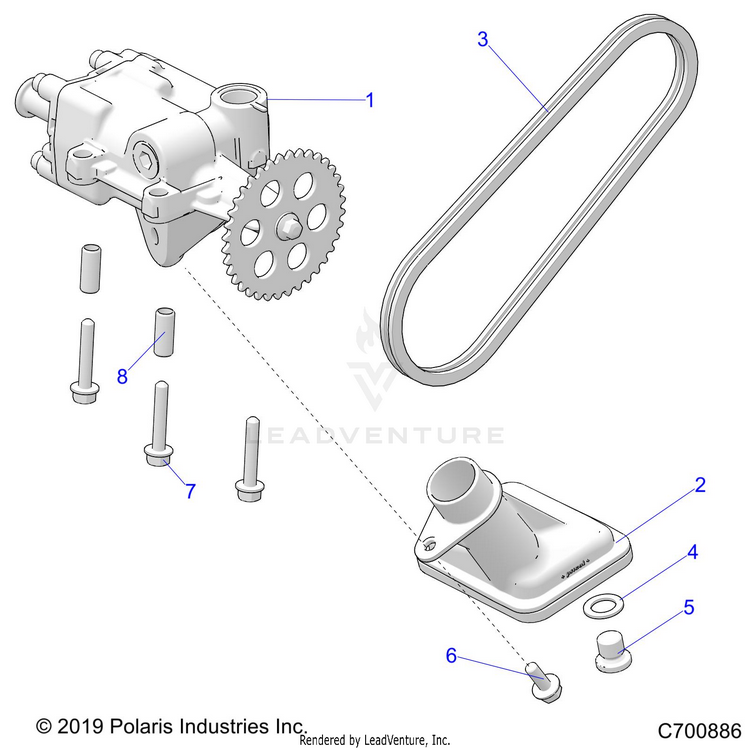 3
1
8
7
LEADVENTURE
2
4
5
6
© 2019 Polaris Industries Inc.
Rendered by LeadVenture, Inc.
C700886