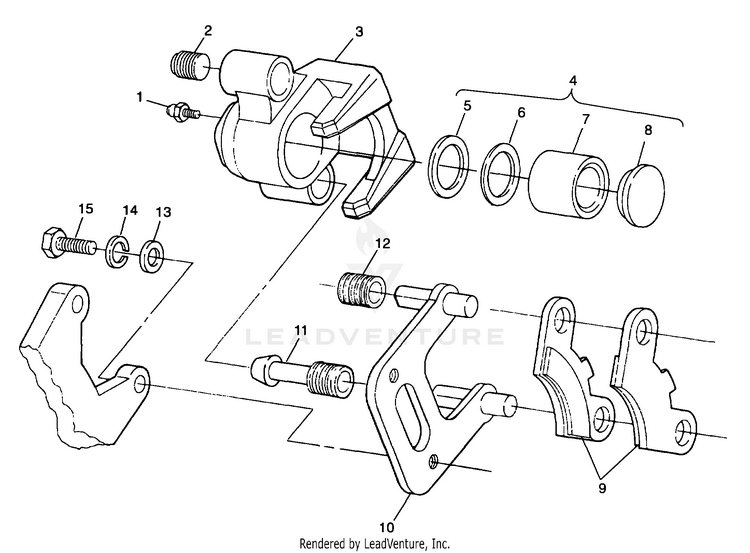 2
3
1
4
5
6
7
8
15
14
13
12
LEADVENTURE
11
9
10
Rendered by LeadVenture, Inc.