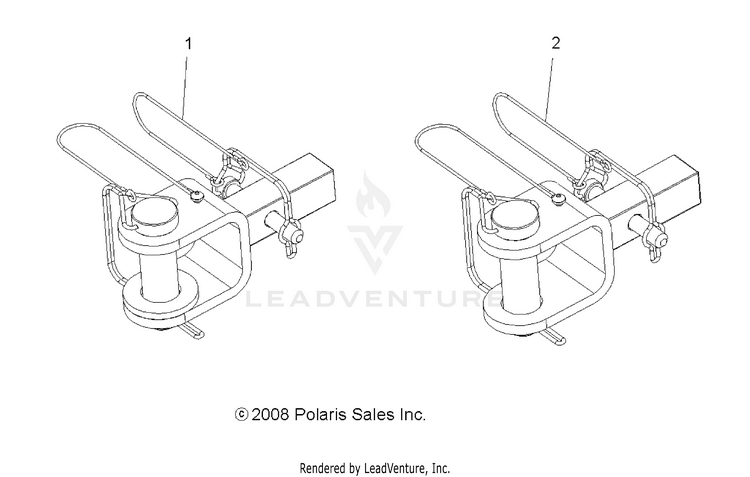 1

2

LEADVENTURE

© 2008 Polaris Sales Inc.

Rendered by LeadVenture, Inc.