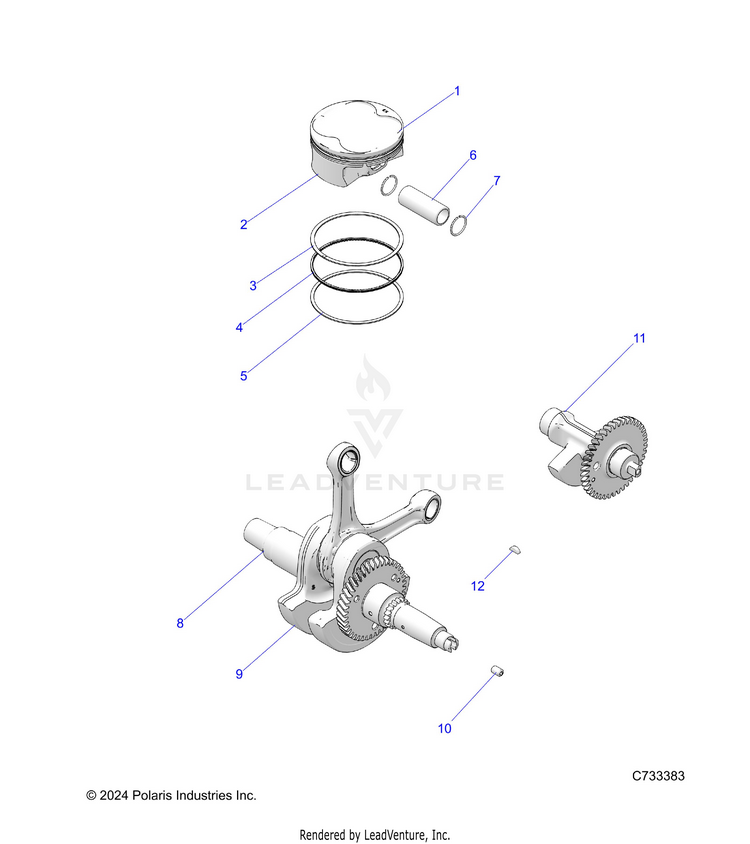 1

6

7

2

3

4

5

11

LEADVENTURE

12

8

9

10

C733383

© 2024 Polaris Industries Inc.

Rendered by LeadVenture, Inc.