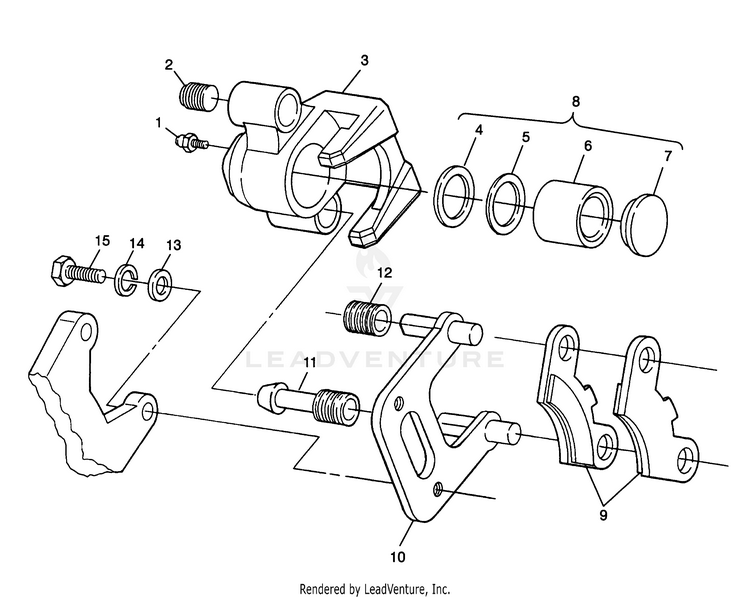 2
3
1
8
4
5
6
7
15
14
13
12
LEADVENTURE
11
9
10
Rendered by LeadVenture, Inc.