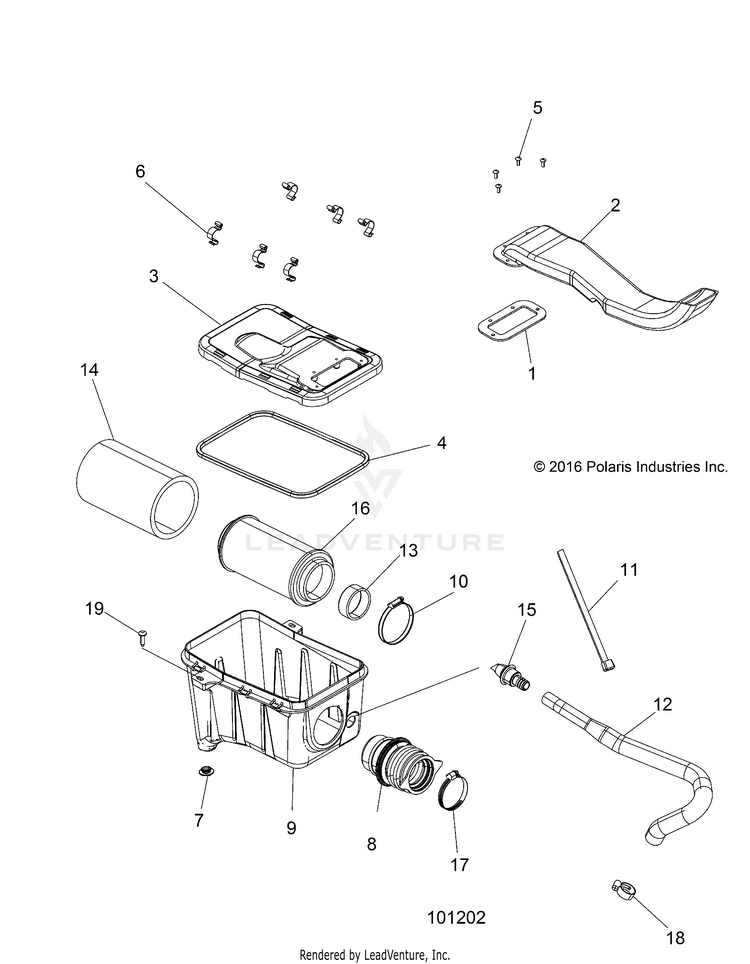 5

6

2

3

1

14

4

© 2016 Polaris Industries Inc.

16

LEADVENTURE

13

10

11

19

15

12

7

9

8

17

101202

18

Rendered by LeadVenture, Inc.