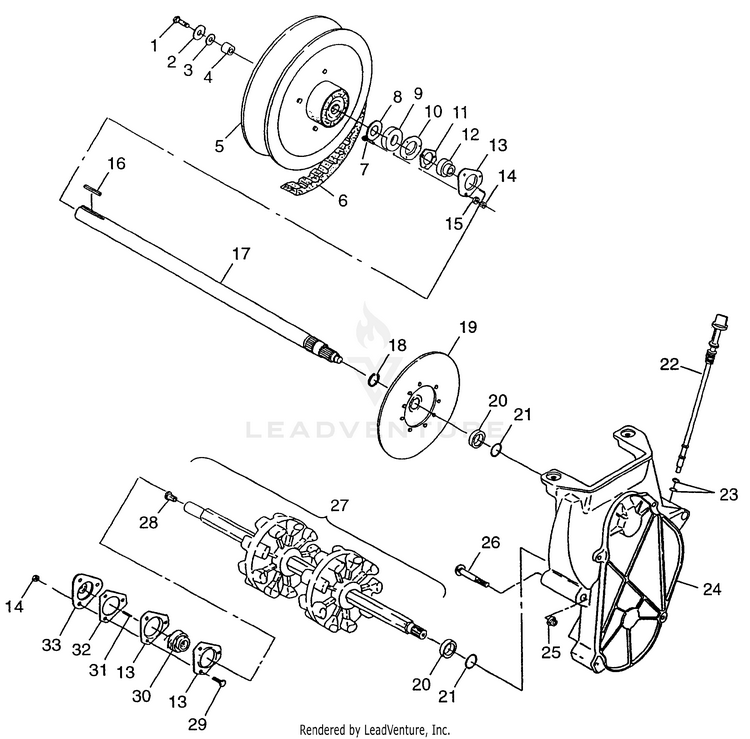 1
2
3
4
5
6
7
8
9
10
11
12
13
14
15
16
17
18
19
20
21
22
23
24
25
26
27
28
14
33
32
31
13
30
13
29
20
21

LEADVENTURE

Rendered by LeadVenture, Inc.