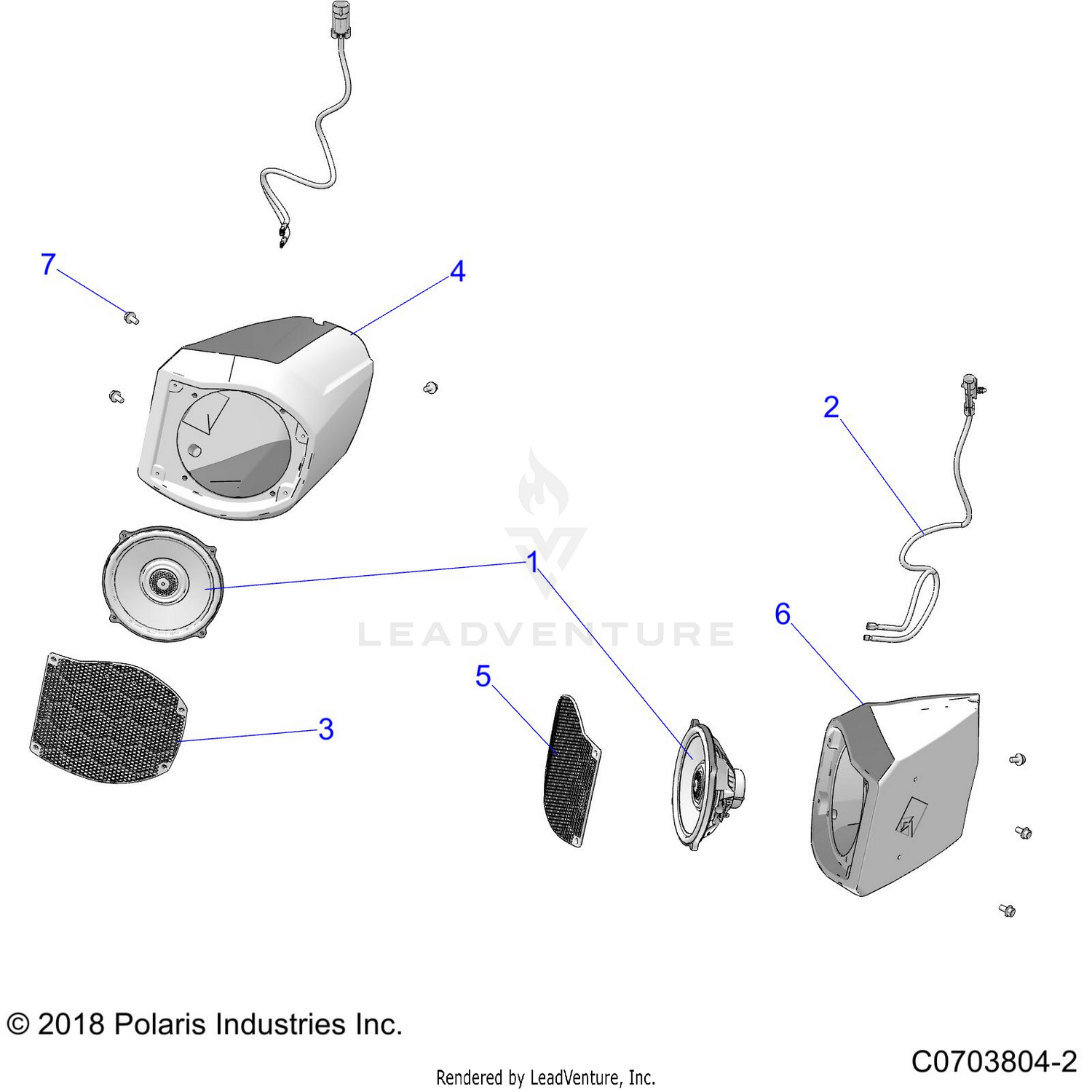 7
4
2
1
LEADVENTURE
6
5
3
© 2018 Polaris Industries Inc.
C0703804-2
Rendered by LeadVenture, Inc.