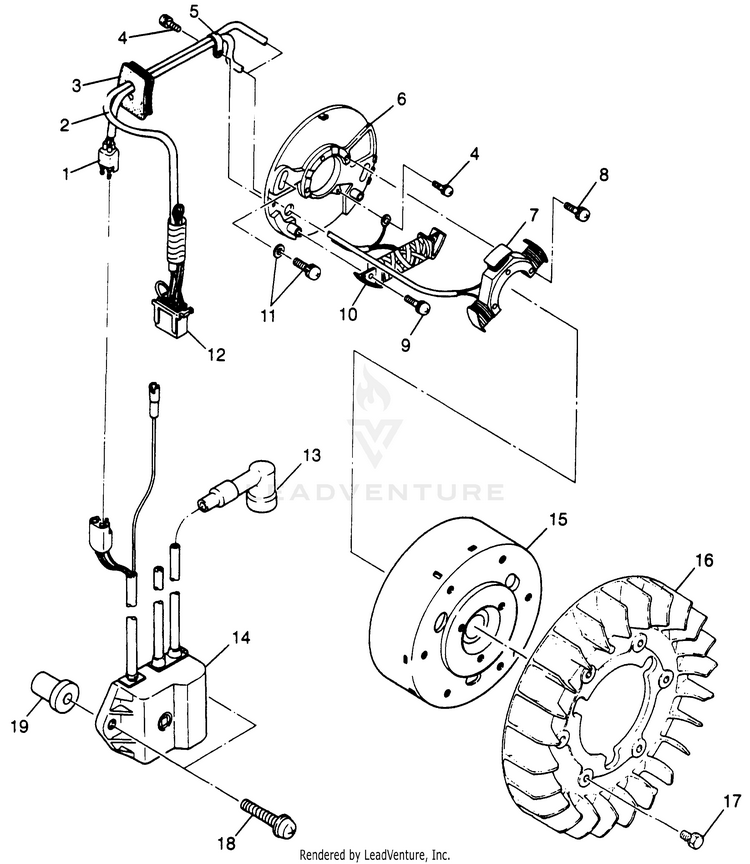 5
4
3
2
1
6
4
8
7
11
10
9
12
13
LEADVENTURE
15
16
14
19
18
17
Rendered by LeadVenture, Inc.