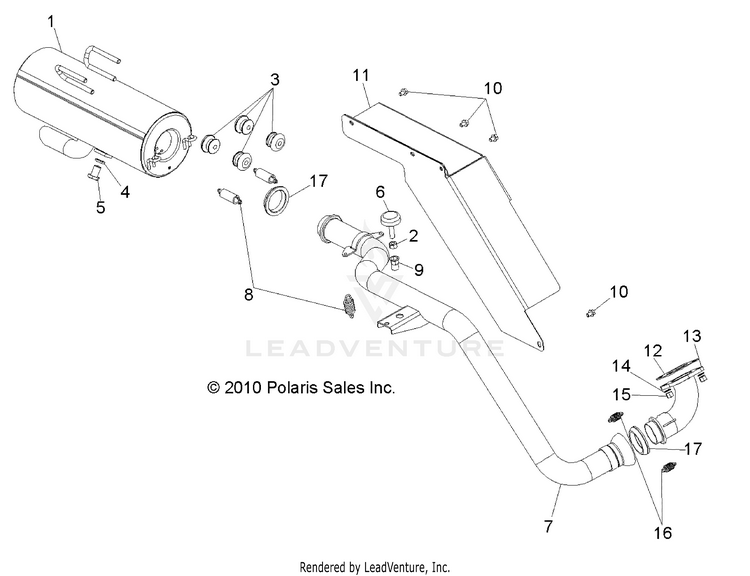 1
3
11
10
4
5
17
6
2
9
8
10
LEADVENTURE
13
12
14
15
© 2010 Polaris Sales Inc.
17
7
16
Rendered by LeadVenture, Inc.