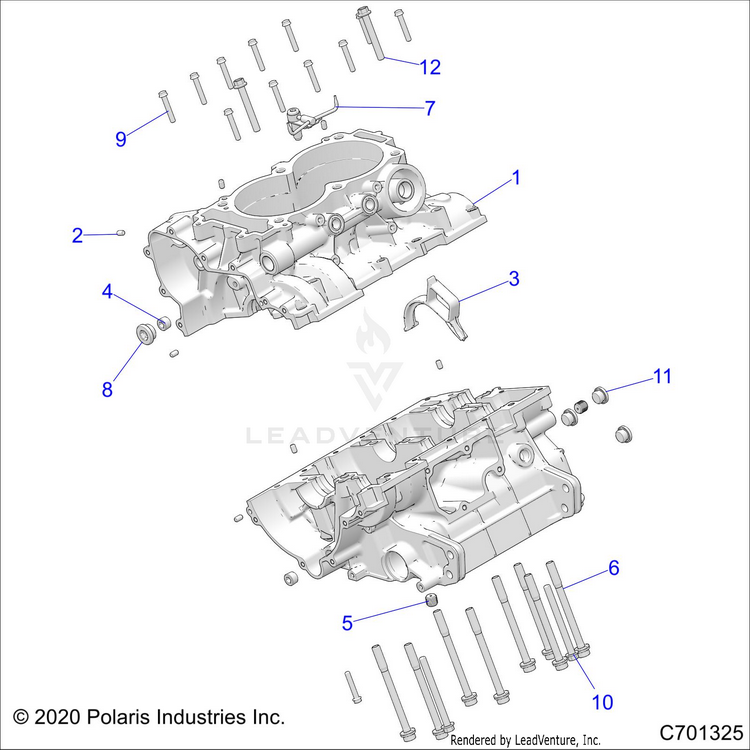 12
7
9
1
2
3
4
8
LEADVENTURE
11
6
5
10
© 2020 Polaris Industries Inc.
Rendered by LeadVenture, Inc.
C701325