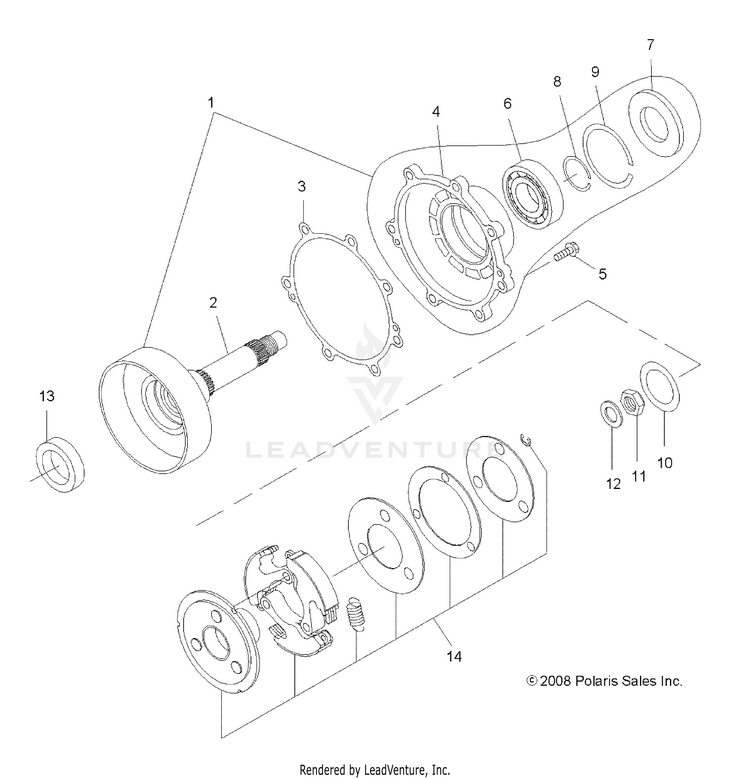 7
8
9
1
4
6
3
5
2
13
LEADVENTURE
12
11
10
14
© 2008 Polaris Sales Inc.
Rendered by LeadVenture, Inc.