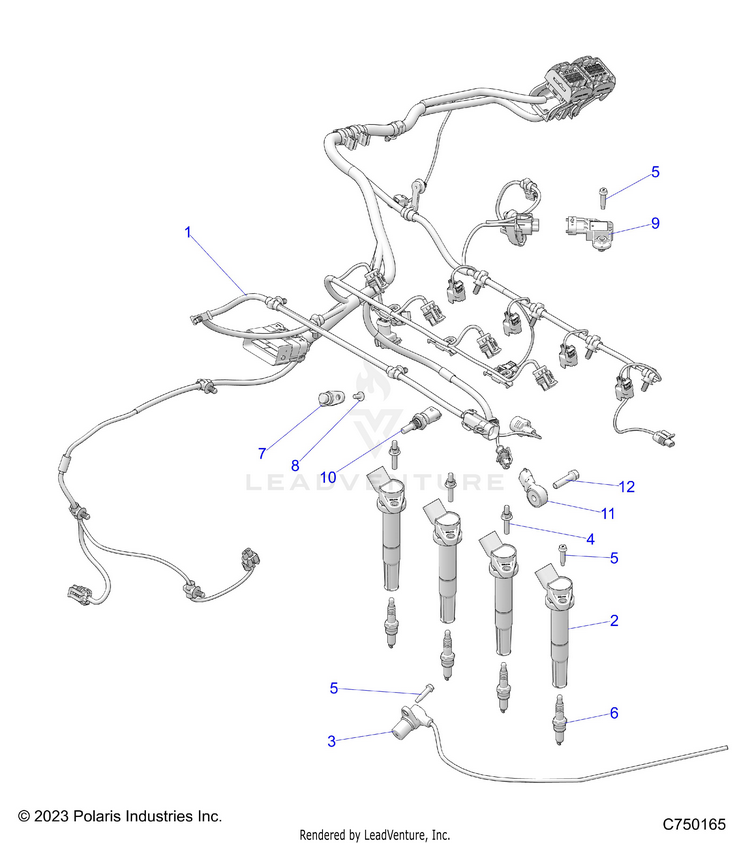 5
9
1
7
8
10
LEADVENTURE
12
11
4
5
2
5
6
3
© 2023 Polaris Industries Inc.
Rendered by LeadVenture, Inc.
C750165