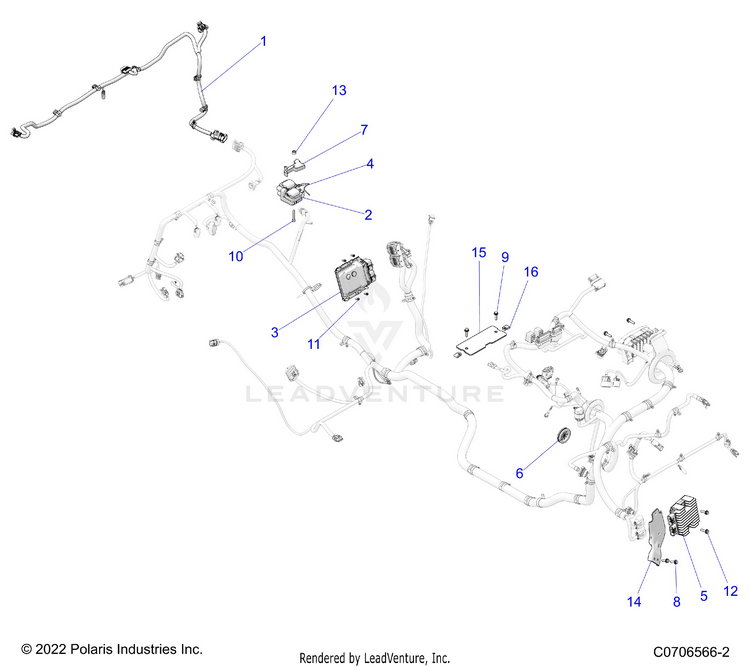 1
13
7
4
2
10
15
9
16
3
11
LEADVENTURE
6
14
8
5
12
© 2022 Polaris Industries Inc.
Rendered by LeadVenture, Inc.
C0706566-2