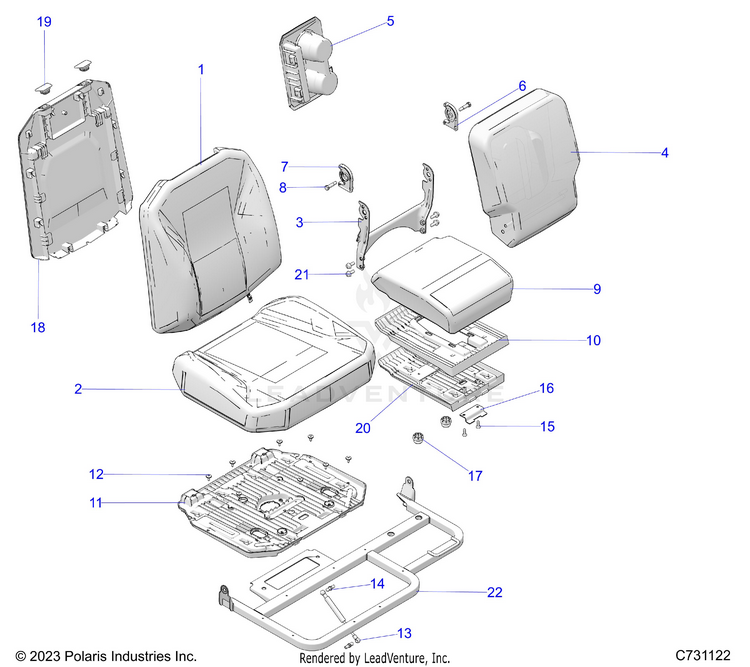 19
5
1
6
4
7
8
3
21
9
18
10
2
16
20
15
17
12
11
14
22
13
LEADVENTURE
© 2023 Polaris Industries Inc.
Rendered by LeadVenture, Inc.
C731122