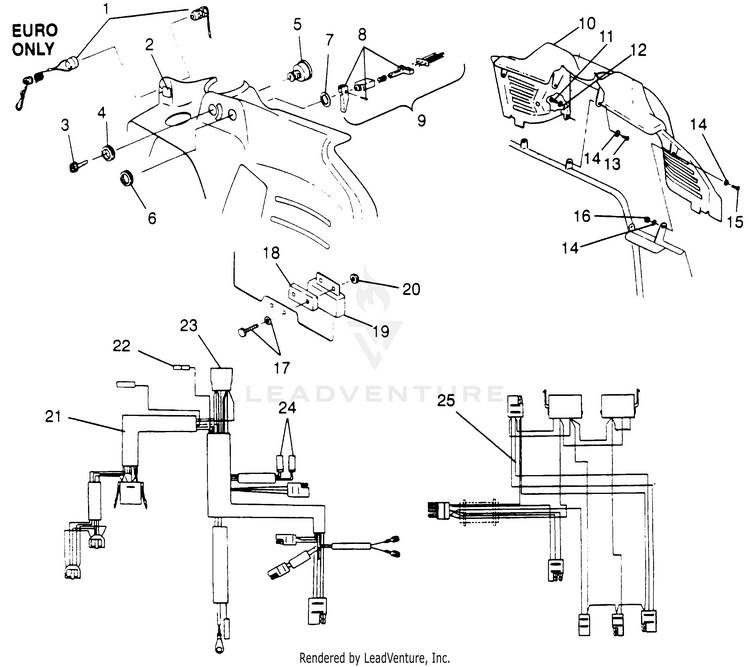 EURO ONLY

1
2
3
4
5
6
7
8
9
10
11
12
13
14
14
14
15
16
17
18
19
20
21
22
23
24
25

LEADVENTURE

Rendered by LeadVenture, Inc.