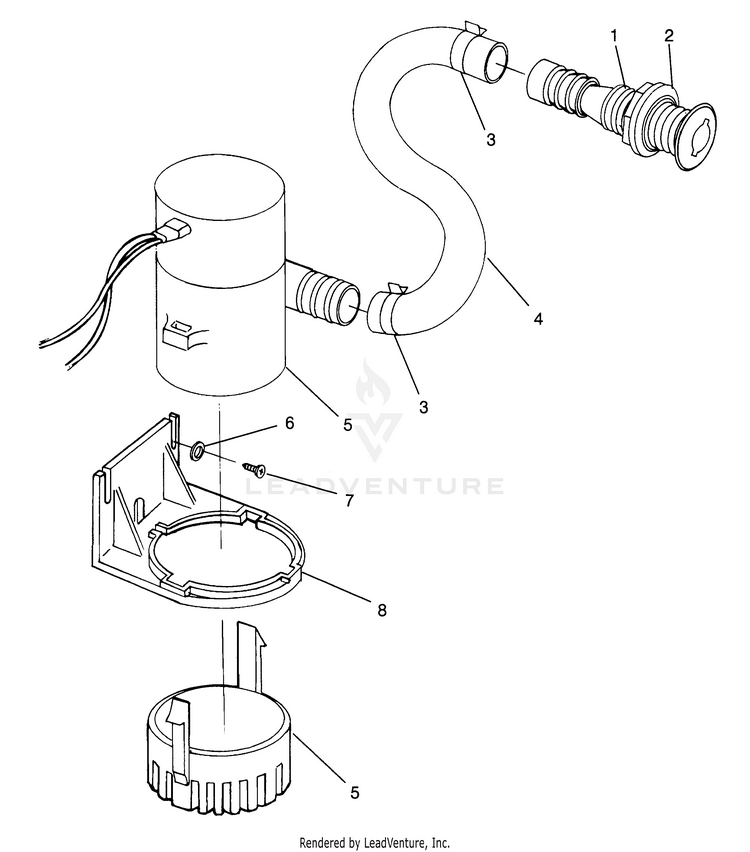 1
2
3
4
3
5
6
7
LEADVENTURE
8
5

Rendered by LeadVenture, Inc.