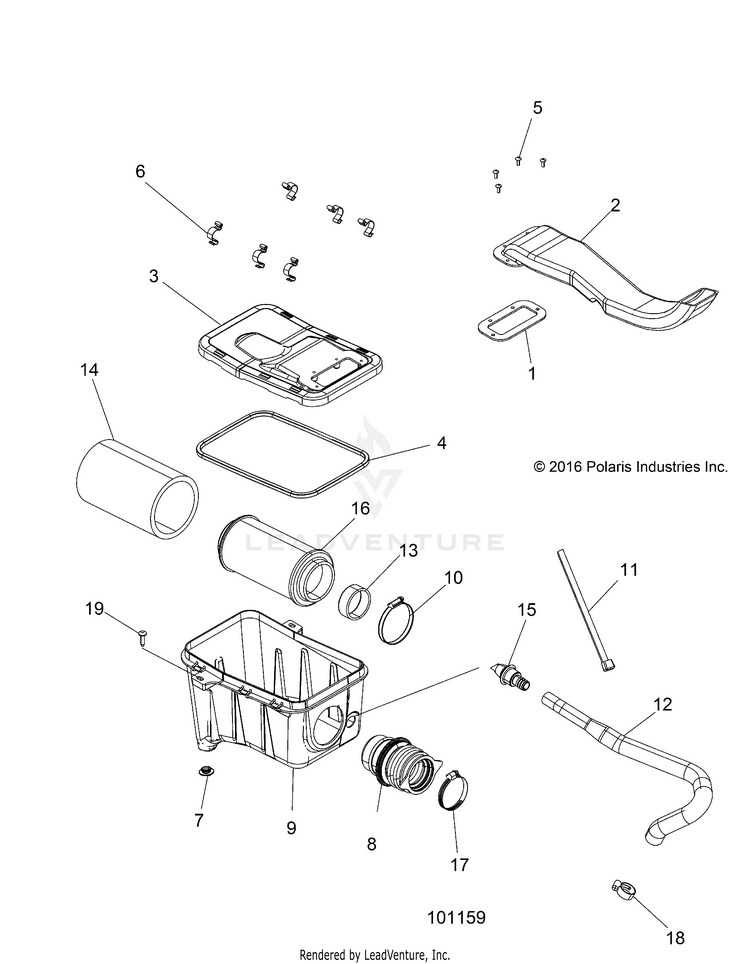 5

6

2

3

1

14

4

© 2016 Polaris Industries Inc.

16

LEADVENTURE

13

10

11

19

15

12

7

9

8

17

101159

18

Rendered by LeadVenture, Inc.