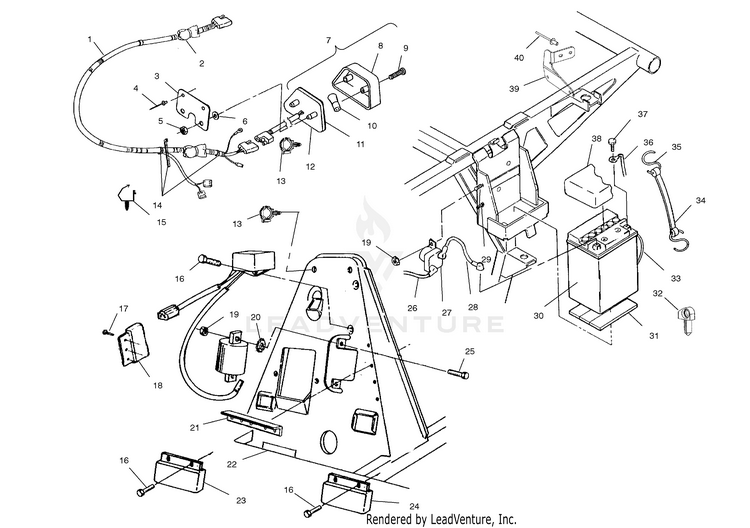 1
2
3
4
5
6
7
8
9
10
11
12
13
14
15
13
16
17
18
19
20
21
22
16
23
16
24
25
19
26
27
28
29
30
31
32
33
34
35
36
37
38
39
40
LEADVENTURE
Rendered by LeadVenture, Inc.