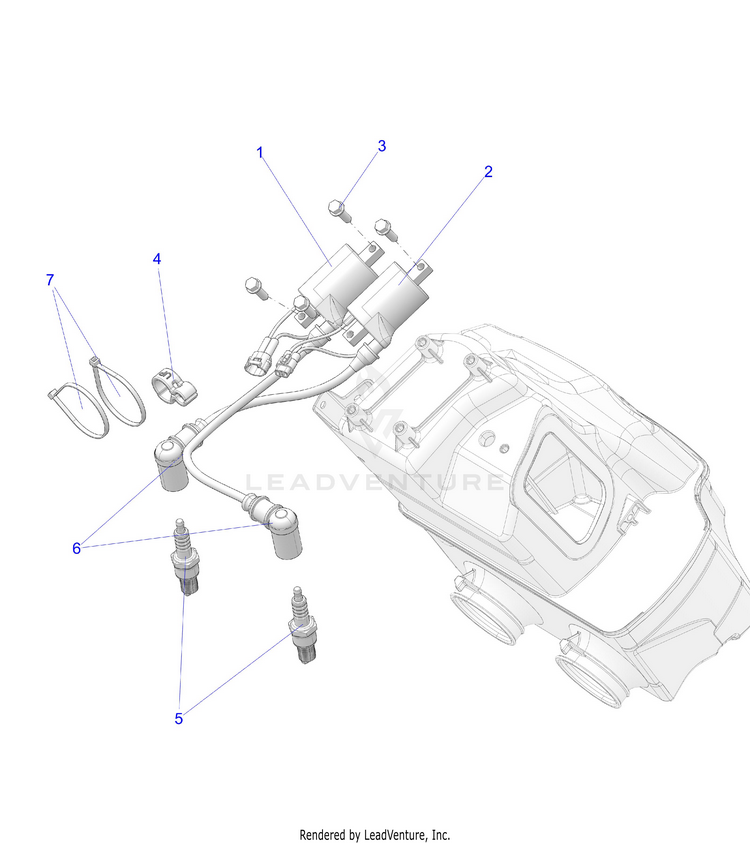 1
3
2
4
7
LEADVENTURE
6
5
Rendered by LeadVenture, Inc.