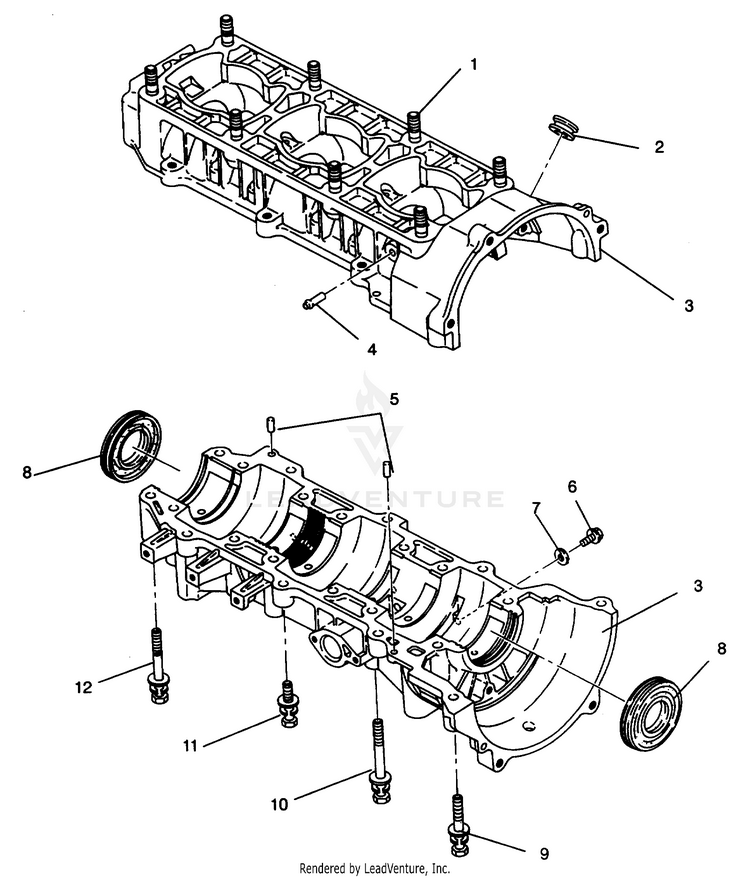 1
2
3
4
5
LEADVENTURE
8
6
7
3
8
12
11
10
9
Rendered by LeadVenture, Inc.