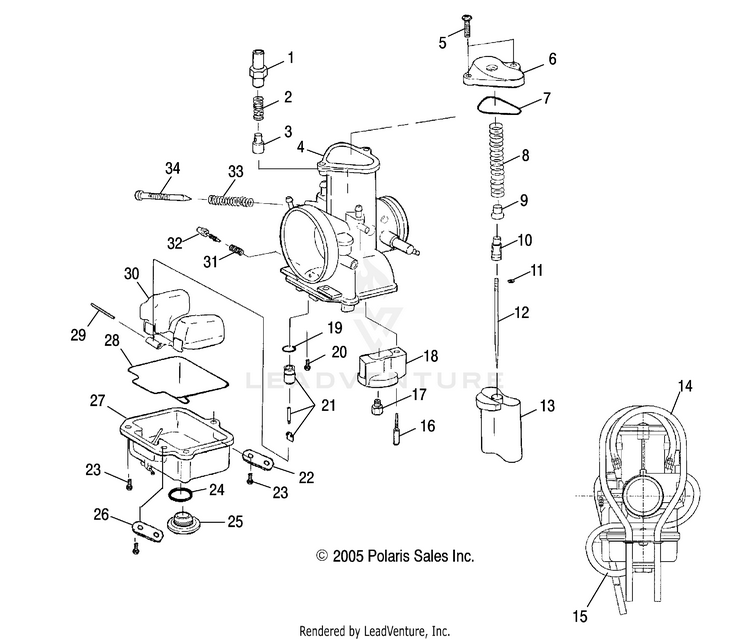 1
2
3
4
5
6
7
8
9
10
11
12
13
14
15
16
17
18
19
20
21
22
23
23
24
25
26
27
28
29
30
31
32
33
34

LEADVENTURE

© 2005 Polaris Sales Inc.

Rendered by LeadVenture, Inc.