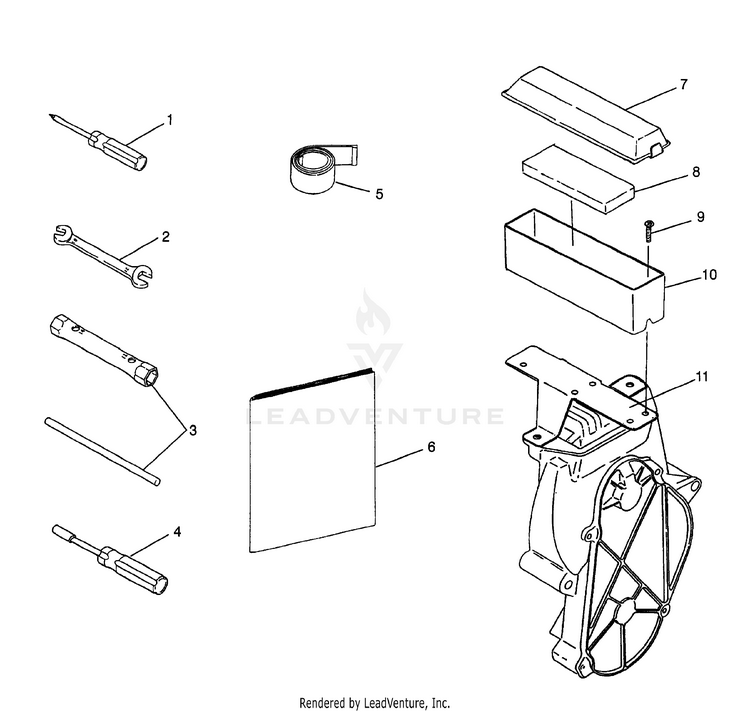 1
2
3
4
5
6
7
8
9
10
11
LEADVENTURE
Rendered by LeadVenture, Inc.