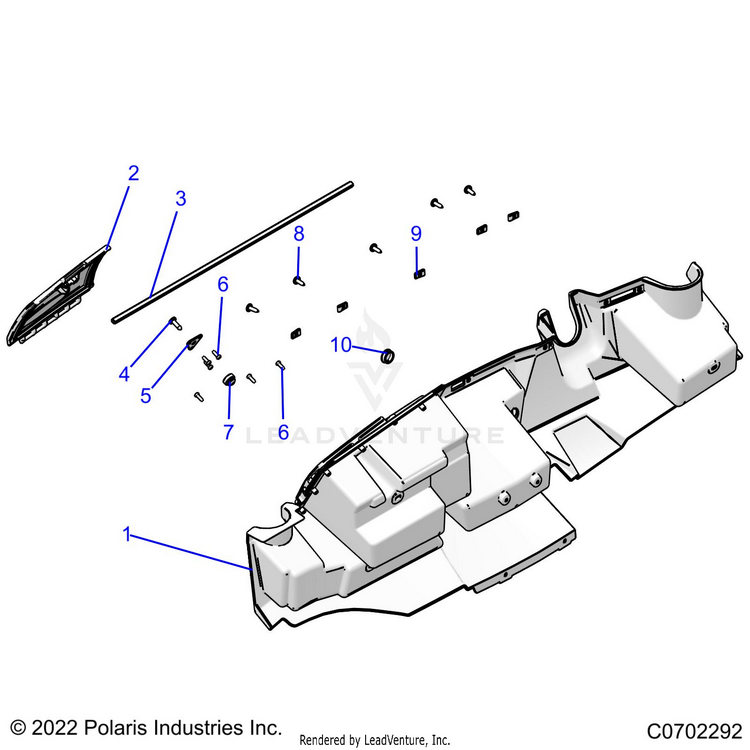 2
3
8
9
6
4
5
10
7
6
LEADVENTURE
1
© 2022 Polaris Industries Inc.
Rendered by LeadVenture, Inc.
C0702292