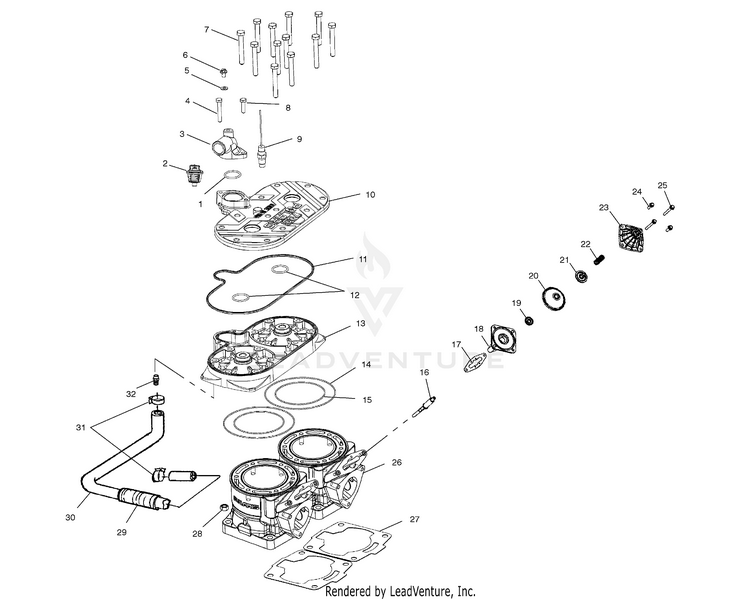 7
6
5
4
8
3
9
2
1
10
11
12
13
14
15
16
17
18
19
20
21
22
23
24
25
26
27
28
29
30
31
32
LEADVENTURE
Rendered by LeadVenture, Inc.