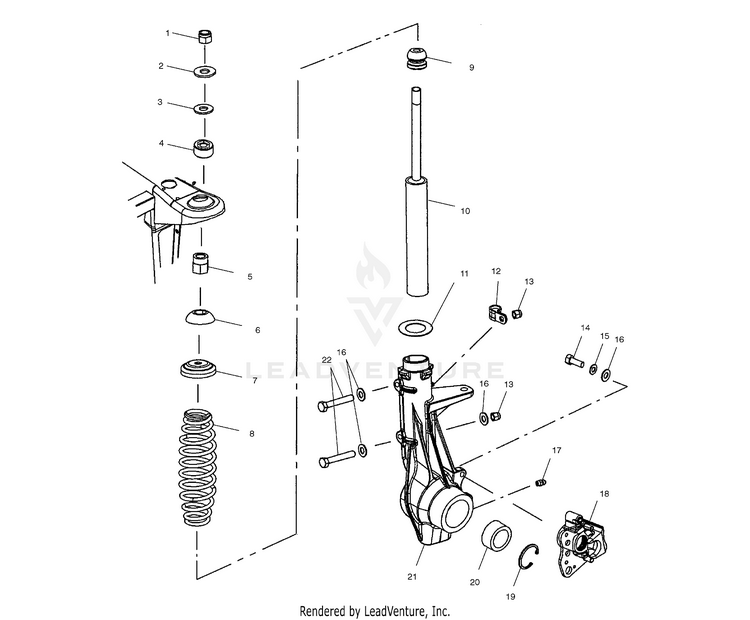 1
2
3
4
5
6
7
8
9
10
11
12
13
14
15
16
22
16
16
13
17
18
21
20
19

LEADVENTURE

Rendered by LeadVenture, Inc.